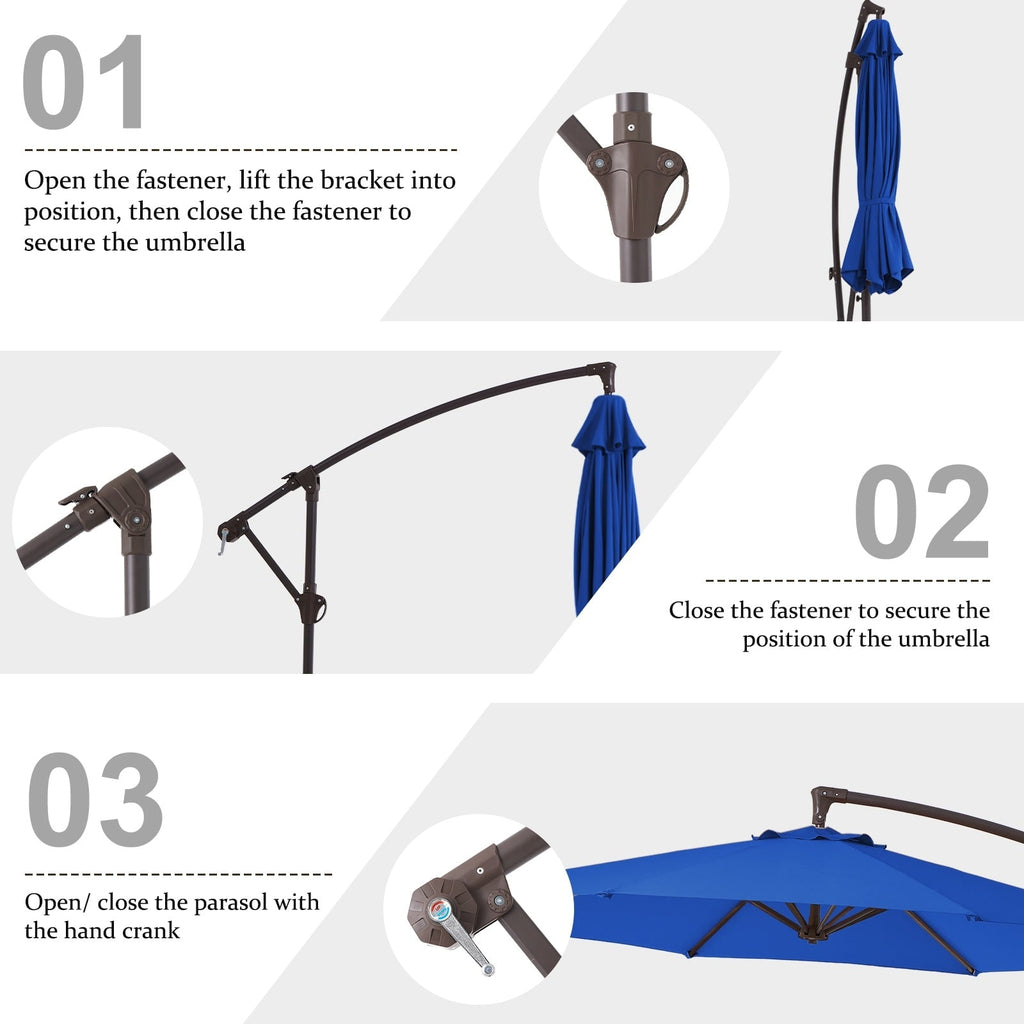 01

Open the fastener, lift the bracket into position, then close the fastener to secure the umbrella

02

Close the fastener to secure the position of the umbrella

03

Open/ close the parasol with the hand crank